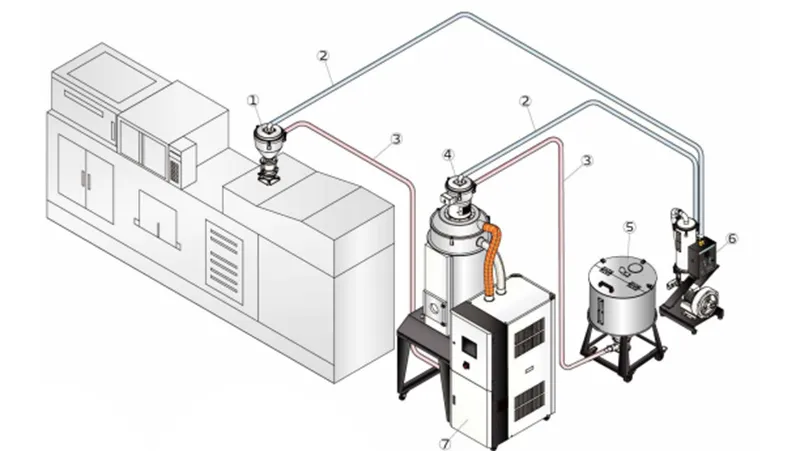 2
1
3
2
4
3
5
6
7