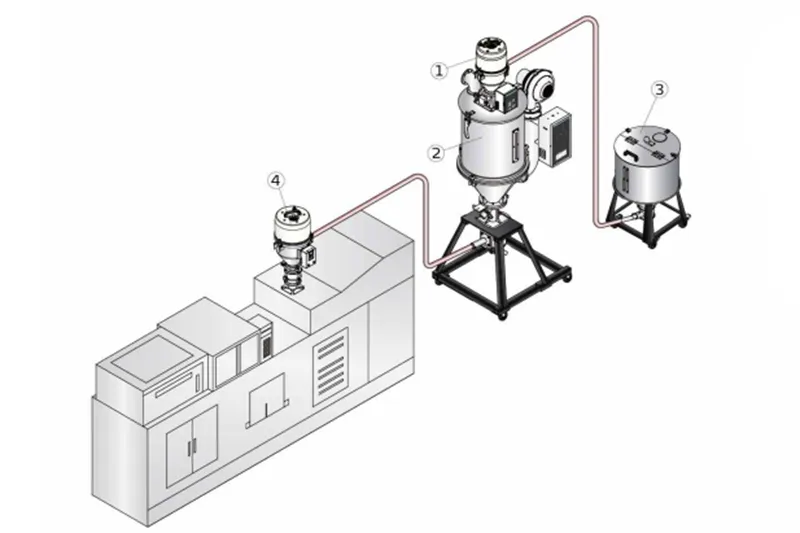 1
2
3
4